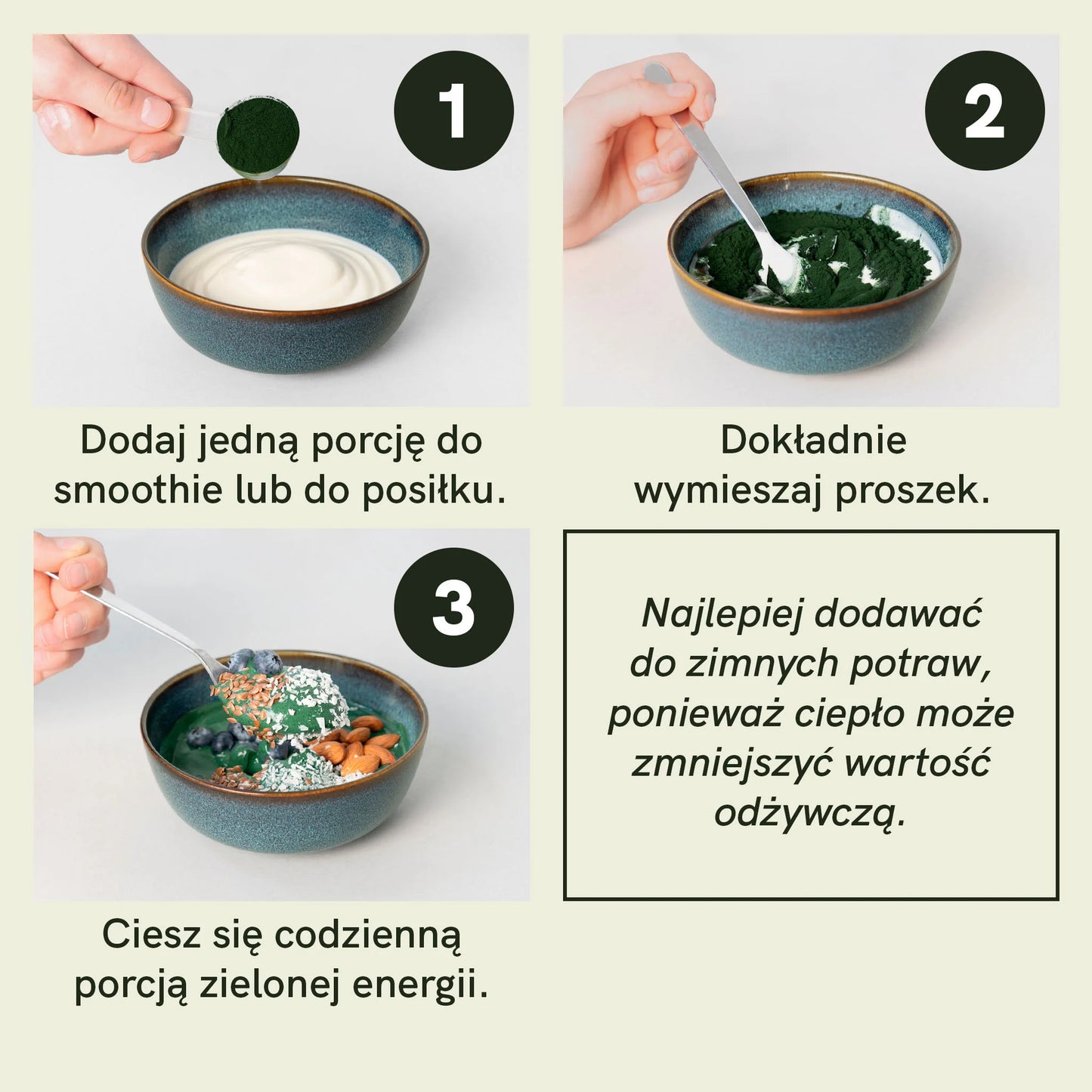 1

Dodaj jedną porcję do smoothie lub do posiłku.

2

Dokładnie wymieszaj proszek.

3

Ciesz się codzienną porcją zielonej energii.

Najlepiej dodawać do zimnych potraw, ponieważ ciepło może zmniejszyć wartość odżywczą.