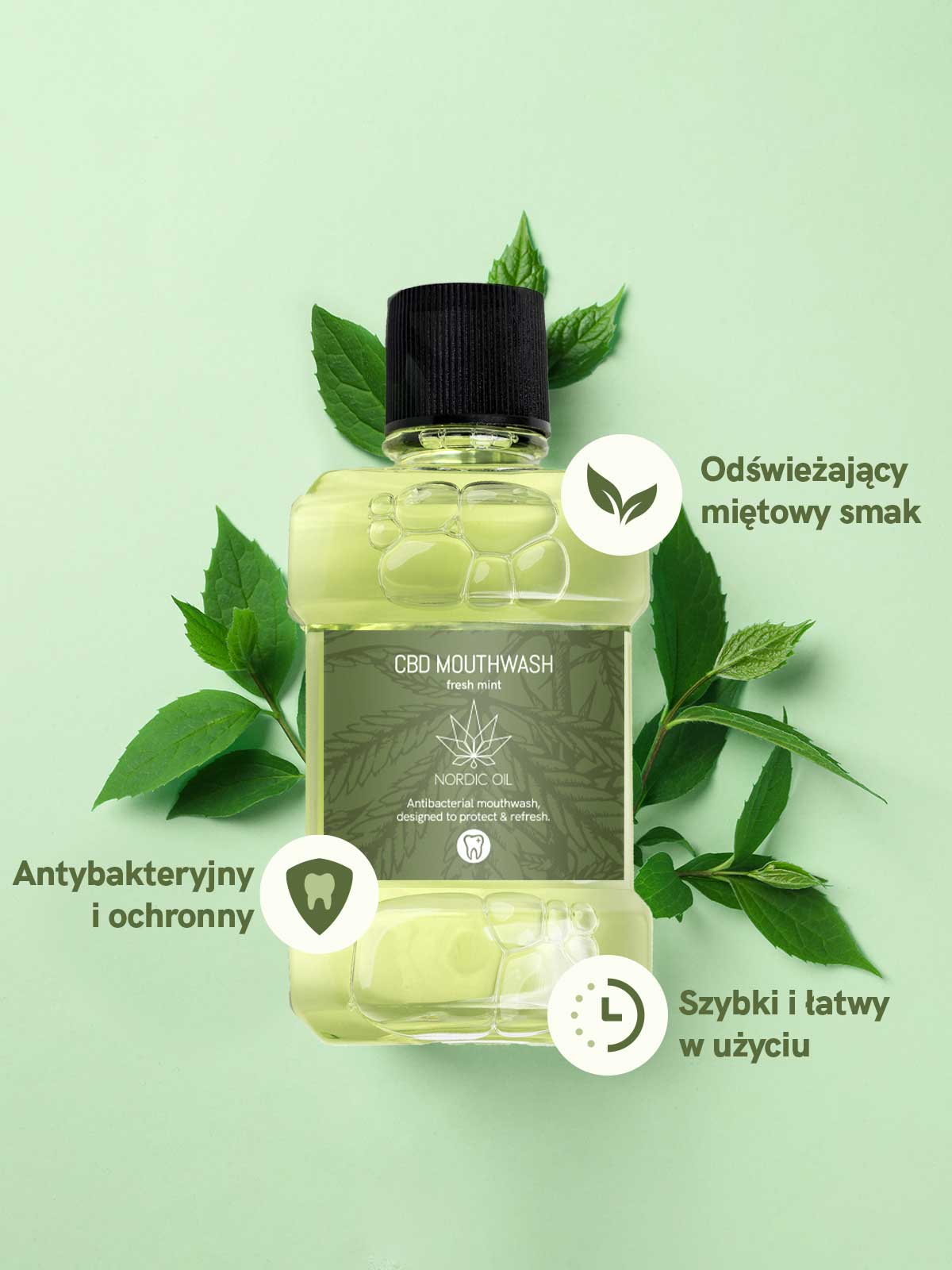 Odświeżający miętowy smak

CBD MOUTHWASH
fresh mint

NORDIC OIL

Antibacterial mouthwash, designed to protect & refresh.

Antybakteryjny i ochronny

Szybki i łatwy w użyciu